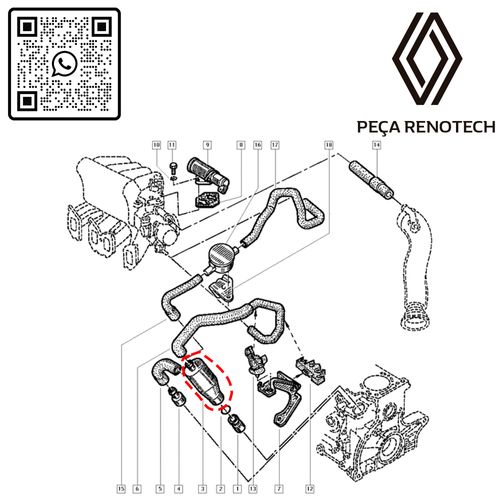 PEÇA RENOTECH

10
11
9
8
16
17
18
14

15
6
5
4
3
2
1
13
7
12